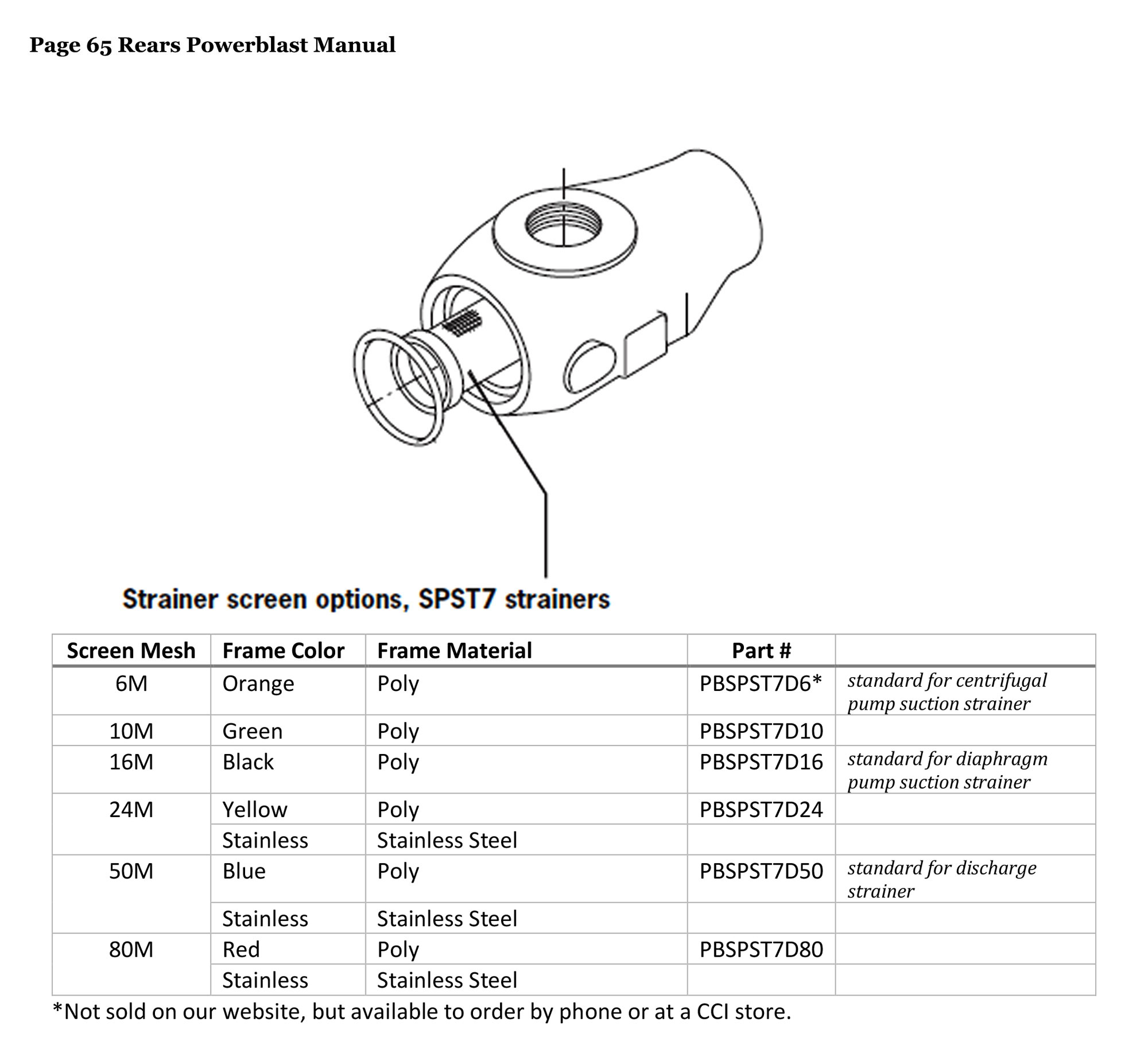 Page 65 Rears Powerblast Manual

Strainer screen options, SPST7 strainers

| Screen Mesh | Frame Color | Frame Material | Part # | |
|---|---|---|---|---|
| 6M | Orange | Poly | PBSPST7D6* | standard for centrifugal pump suction strainer |
| 10M | Green | Poly | PBSPST7D10 | |
| 16M | Black | Poly | PBSPST7D16 | standard for diaphragm pump suction strainer |
| 24M | Yellow | Poly | PBSPST7D24 | |
| | Stainless | Stainless Steel | | |
| 50M | Blue | Poly | PBSPST7D50 | standard for discharge strainer |
| | Stainless | Stainless Steel | | |
| 80M | Red | Poly | PBSPST7D80 | |
| | Stainless | Stainless Steel | | |

*Not sold on our website, but available to order by phone or at a CCI store.